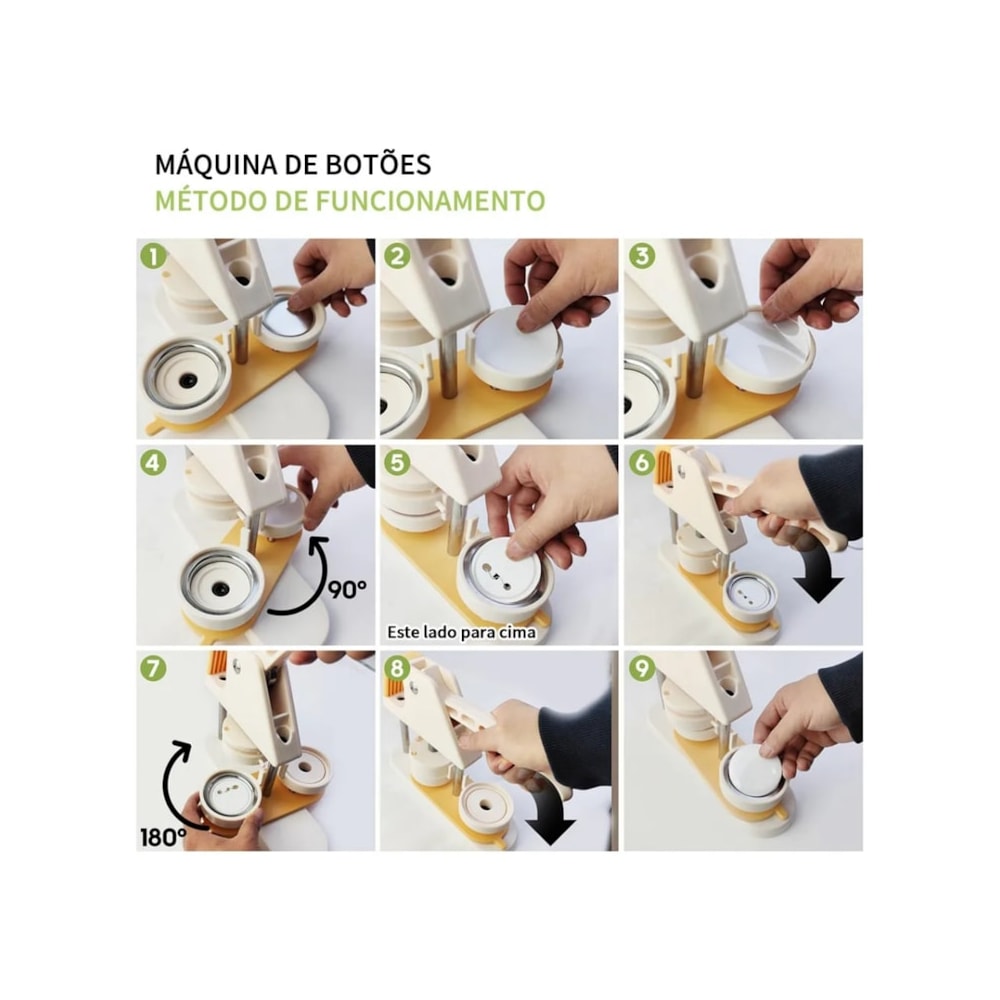 MÁQUINA DE BOTÕES
MÉTODO DE FUNCIONAMENTO

1

2

3

4

90°

5

Este lado para cima

6

7

180°

8

9